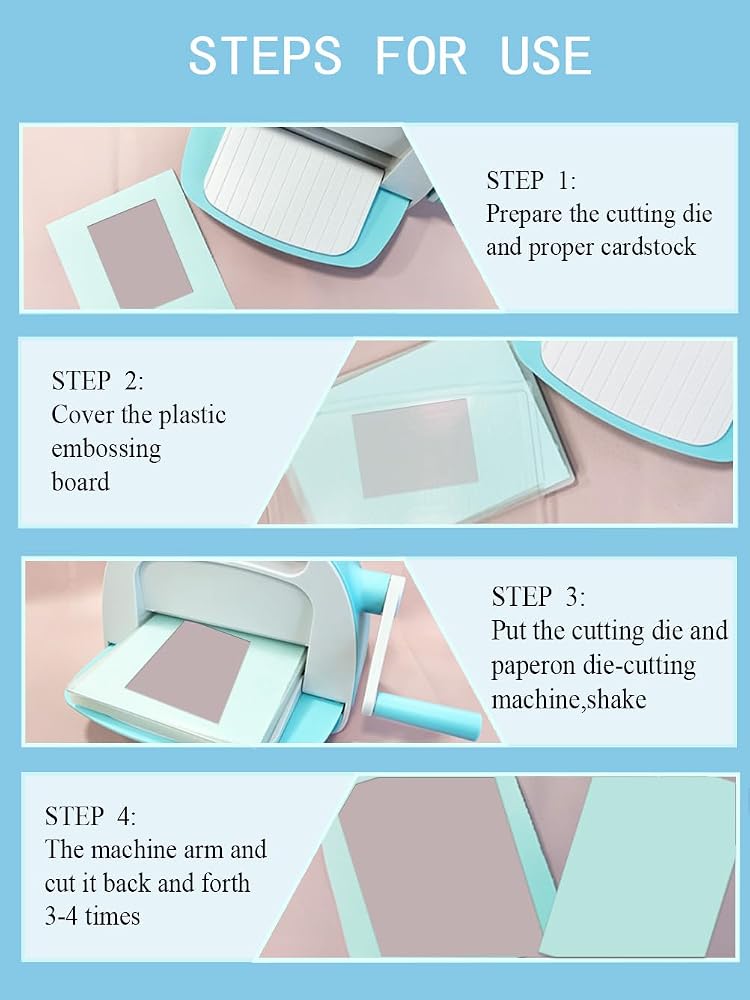 STEPS FOR USE

STEP 1:
Prepare the cutting die and proper cardstock

STEP 2:
Cover the plastic embossing board

STEP 3:
Put the cutting die and paperon die-cutting machine,shake

STEP 4:
The machine arm and cut it back and forth 3-4 times