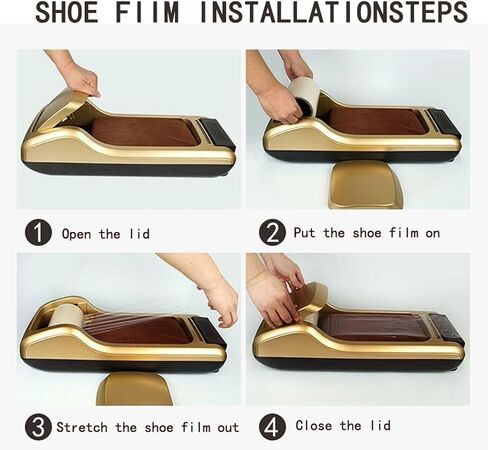 SHOE FIIM INSTALLATIONSTEPS

1 Open the lid

2 Put the shoe film on

3 Stretch the shoe film out

4 Close the lid