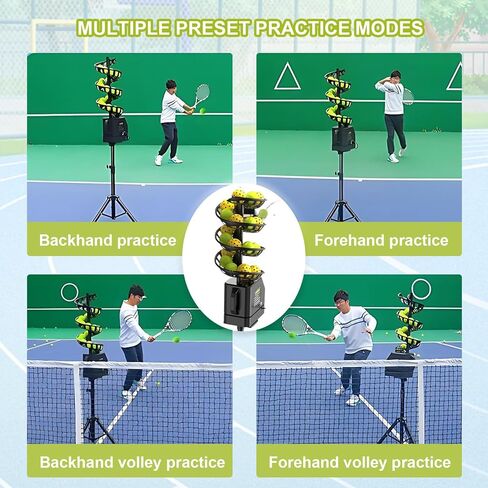 MULTIPLE PRESET PRACTICE MODES

Backhand practice

Forehand practice

Backhand volley practice

Forehand volley practice