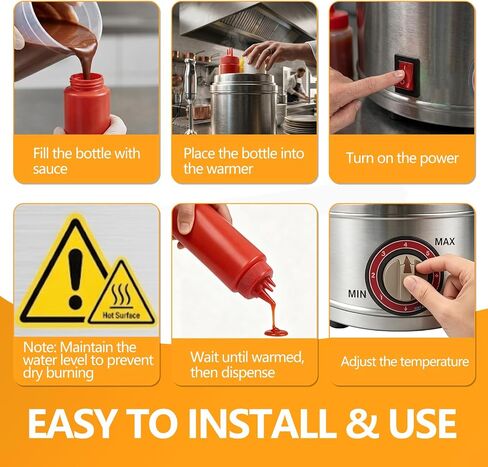 Fill the bottle with sauce

Place the bottle into the warmer

Turn on the power

Hot Surface

Note: Maintain the water level to prevent dry burning

Wait until warmed, then dispense

MAX

MIN

1 2 3 4 5

Adjust the temperature

EASY TO INSTALL & USE