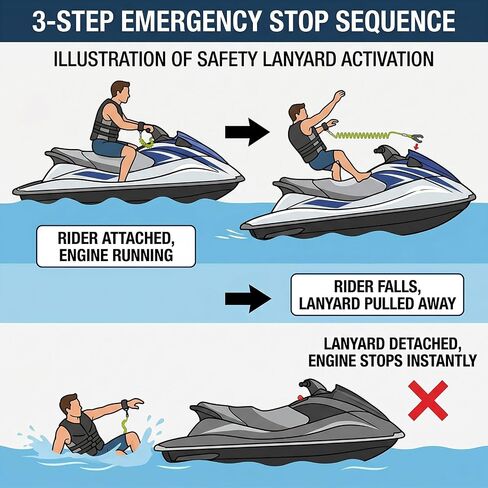 3-STEP EMERGENCY STOP SEQUENCE

ILLUSTRATION OF SAFETY LANYARD ACTIVATION

RIDER ATTACHED, ENGINE RUNNING

RIDER FALLS, LANYARD PULLED AWAY

LANYARD DETACHED, ENGINE STOPS INSTANTLY