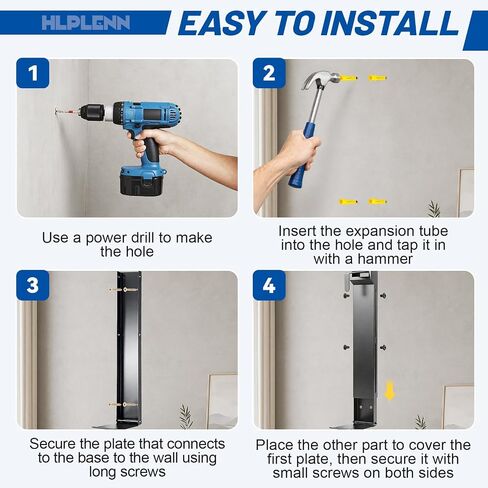 HLPLENN EASY TO INSTALL

1

Use a power drill to make the hole

2

Insert the expansion tube into the hole and tap it in with a hammer

3

Secure the plate that connects to the base to the wall using long screws

4

Place the other part to cover the first plate, then secure it with small screws on both sides