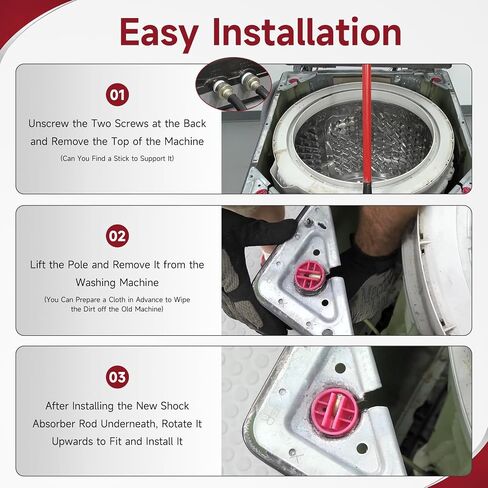 Easy Installation

01

Unscrew the Two Screws at the Back and Remove the Top of the Machine

(Can You Find a Stick to Support It)

02

Lift the Pole and Remove It from the Washing Machine

(You Can Prepare a Cloth in Advance to Wipe the Dirt off the Old Machine)

03

After Installing the New Shock Absorber Rod Underneath, Rotate It Upwards to Fit and Install It