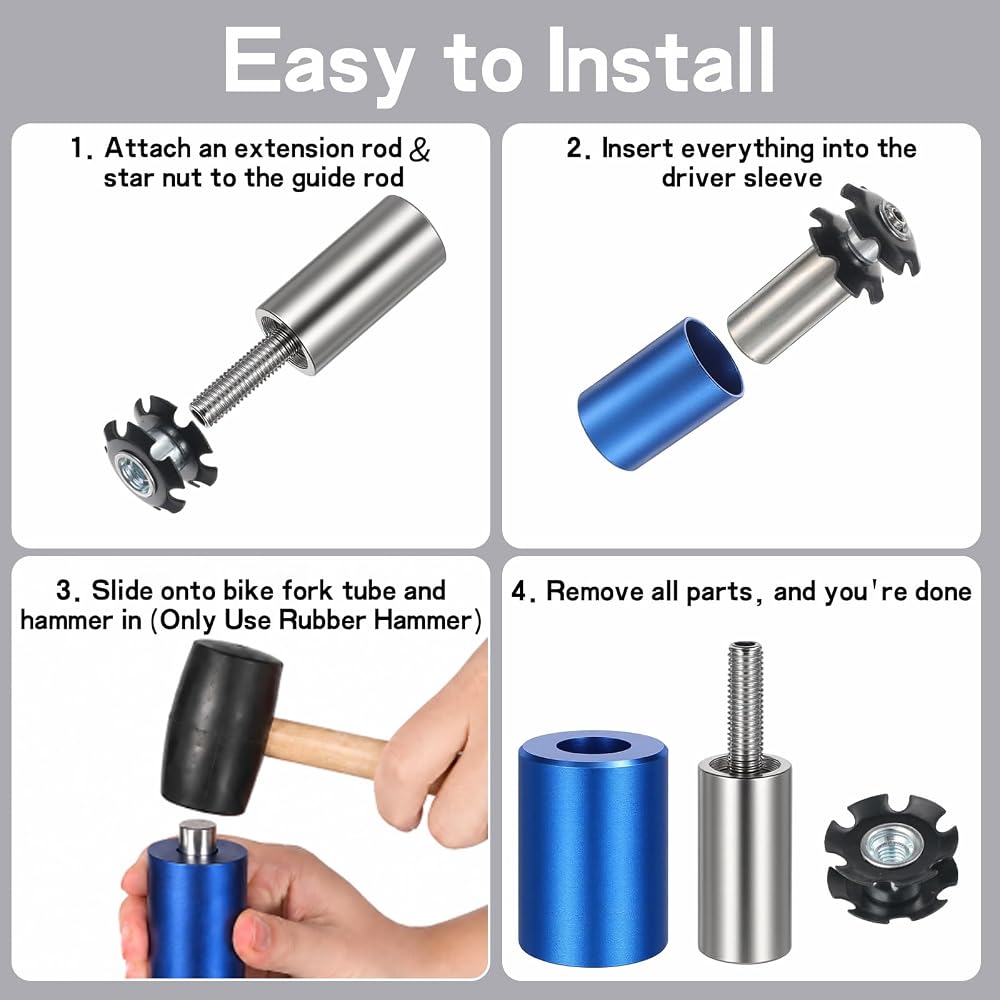 Easy to Install

1. Attach an extension rod & star nut to the guide rod

2. Insert everything into the driver sleeve

3. Slide onto bike fork tube and hammer in (Only Use Rubber Hammer)

4. Remove all parts, and you're done