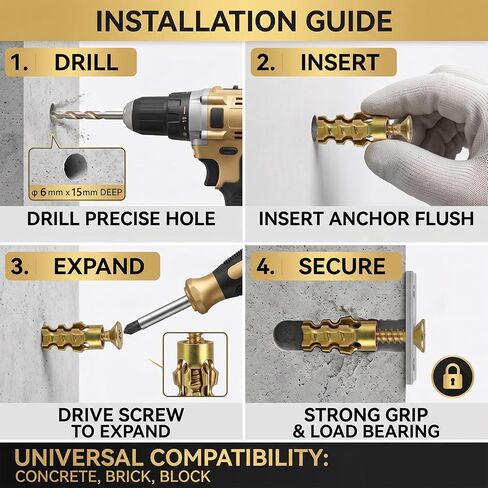 INSTALLATION GUIDE

1. DRILL

φ 6 mm x 15mm DEEP

DRILL PRECISE HOLE

2. INSERT

INSERT ANCHOR FLUSH

3. EXPAND

DRIVE SCREW TO EXPAND

4. SECURE

STRONG GRIP & LOAD BEARING

UNIVERSAL COMPATIBILITY:
CONCRETE, BRICK, BLOCK