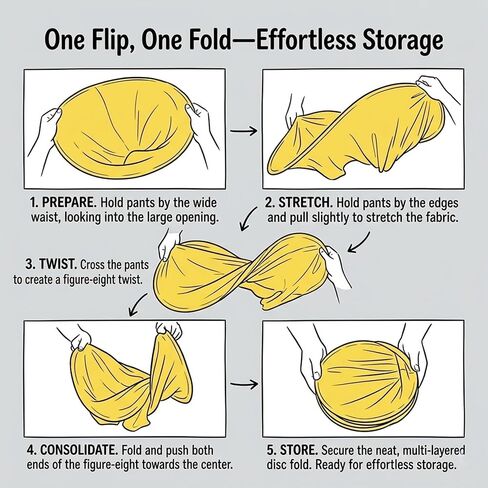 One Flip, One Fold—Effortless Storage

1. PREPARE. Hold pants by the wide waist, looking into the large opening.

2. STRETCH. Hold pants by the edges and pull slightly to stretch the fabric.

3. TWIST. Cross the pants to create a figure-eight twist.

4. CONSOLIDATE. Fold and push both ends of the figure-eight towards the center.

5. STORE. Secure the neat, multi-layered disc fold. Ready for effortless storage.