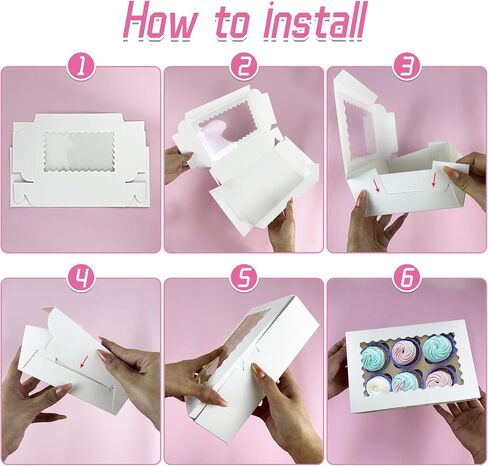 How to install

1

2

3

4

5

6