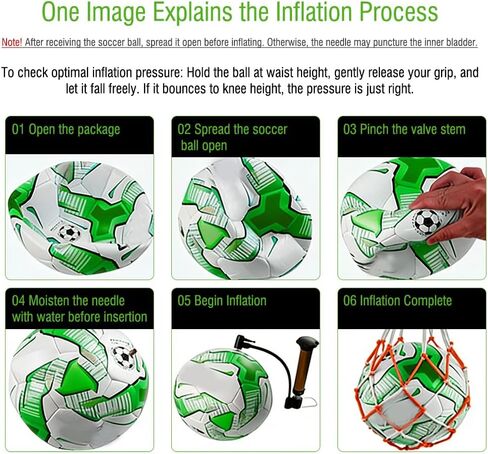 One Image Explains the Inflation Process

Note! After receiving the soccer ball, spread it open before inflating. Otherwise, the needle may puncture the inner bladder.

To check optimal inflation pressure: Hold the ball at waist height, gently release your grip, and let it fall freely. If it bounces to knee height, the pressure is just right.

01 Open the package

02 Spread the soccer ball open

03 Pinch the valve stem

04 Moisten the needle with water before insertion

05 Begin Inflation

06 Inflation Complete