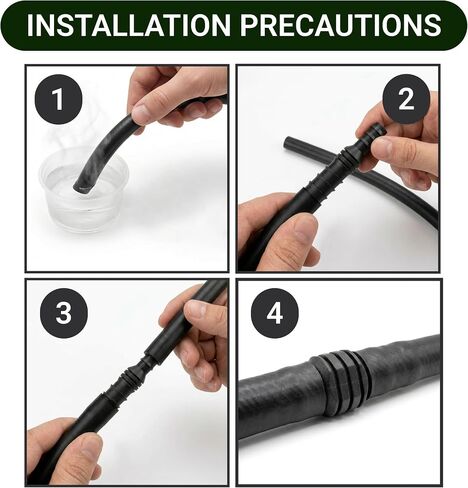 INSTALLATION PRECAUTIONS

1

2

3

4