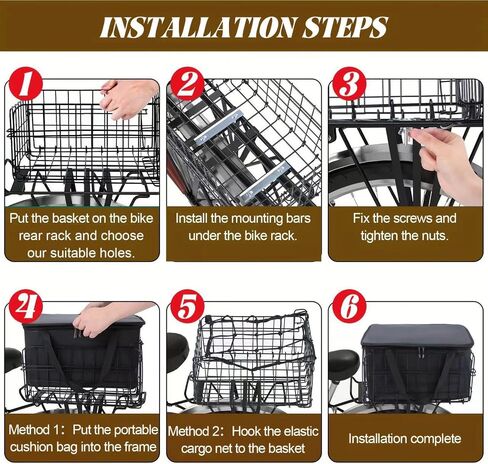 INSTALLATION STEPS

1

Put the basket on the bike rear rack and choose our suitable holes.

2

Install the mounting bars under the bike rack.

3

Fix the screws and tighten the nuts.

4

Method 1: Put the portable cushion bag into the frame

5

Method 2: Hook the elastic cargo net to the basket

6

Installation complete