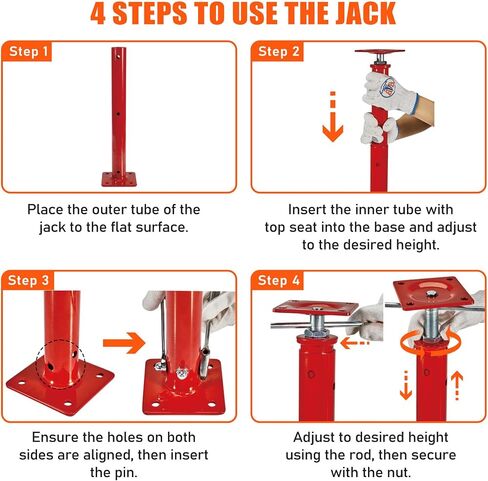 4 STEPS TO USE THE JACK

Step 1

Place the outer tube of the jack to the flat surface.

Step 2

Insert the inner tube with top seat into the base and adjust to the desired height.

Step 3

Ensure the holes on both sides are aligned, then insert the pin.

Step 4

Adjust to desired height using the rod, then secure with the nut.