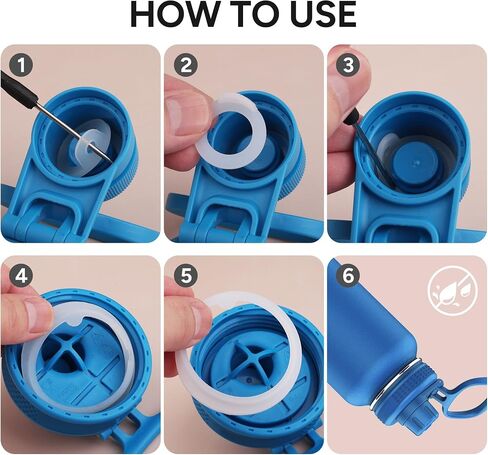 HOW TO USE

1

2

3

4

5

6