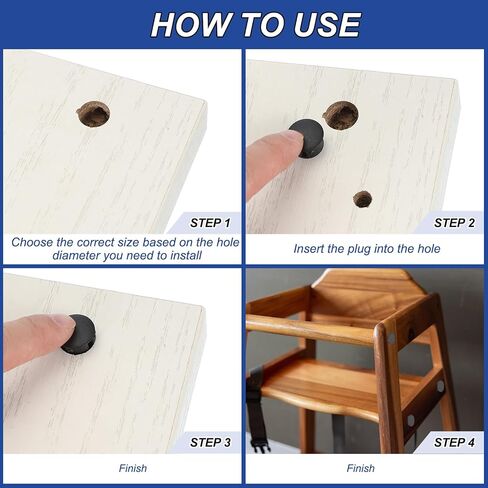 HOW TO USE

STEP 1

Choose the correct size based on the hole diameter you need to install

STEP 2

Insert the plug into the hole

STEP 3

Finish

STEP 4

Finish