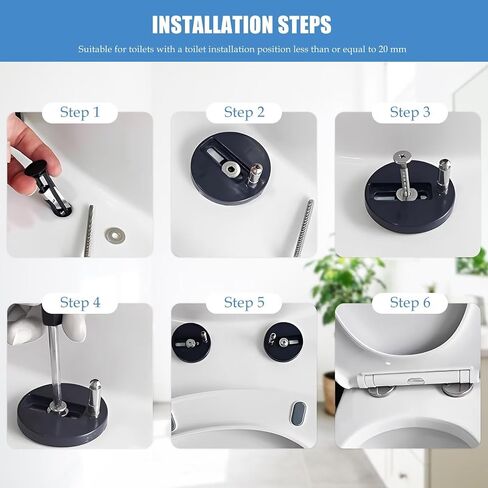 INSTALLATION STEPS

Suitable for toilets with a toilet installation position less than or equal to 20 mm

Step 1

Step 2

Step 3

Step 4

Step 5

Step 6