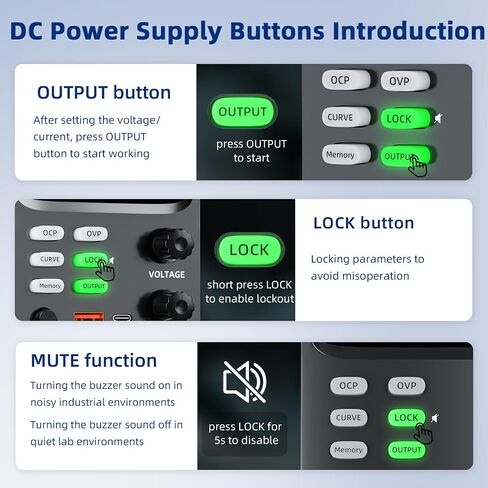 DC Power Supply Buttons Introduction

OUTPUT button

After setting the voltage/ current, press OUTPUT button to start working

OUTPUT

press OUTPUT to start

OCP
OVP
CURVE
LOCK
Memory
OUTPUT

OCP
OVP
CURVE
LOCK
Memory
OUTPUT
VOLTAGE

LOCK

short press LOCK to enable lockout

LOCK button

Locking parameters to avoid misoperation

MUTE function

Turning the buzzer sound on in noisy industrial environments

Turning the buzzer sound off in quiet lab environments

press LOCK for 5s to disable

OCP
OVP
CURVE
LOCK
Memory
OUTPUT