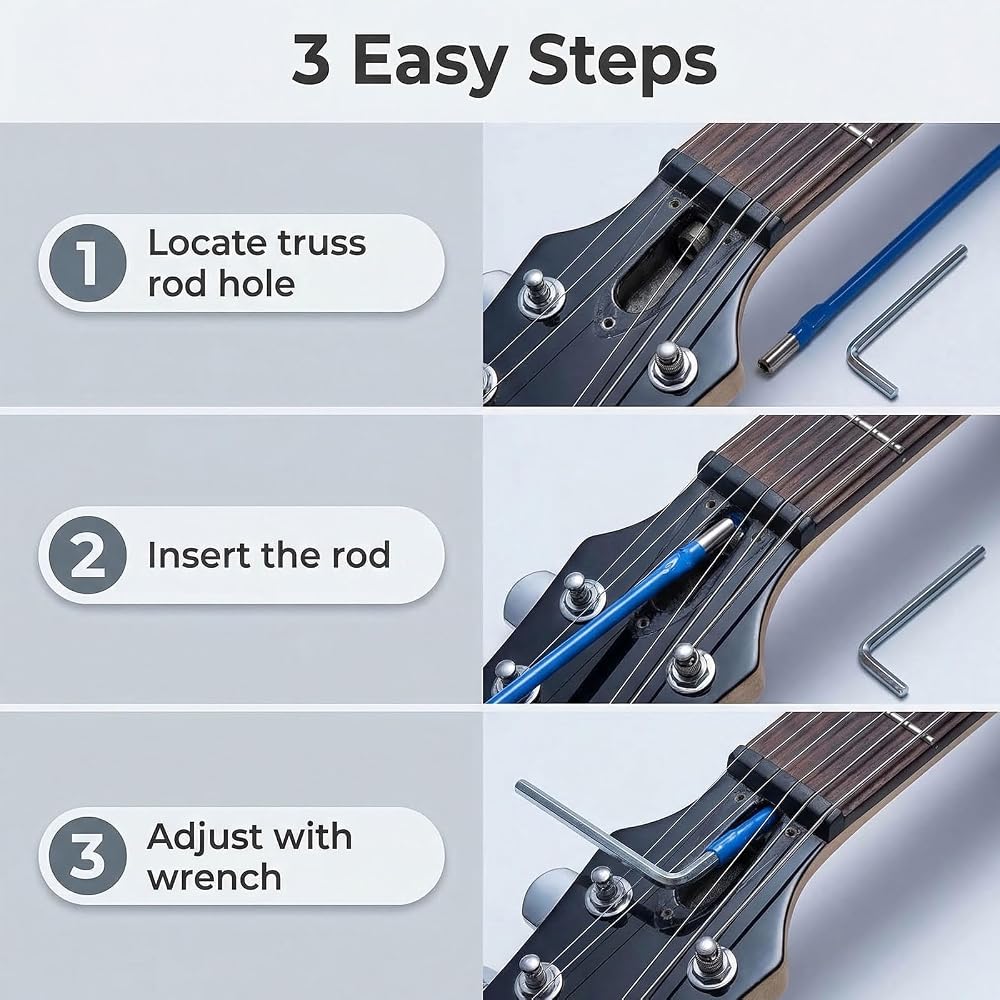 3 Easy Steps

1 Locate truss rod hole

2 Insert the rod

3 Adjust with wrench