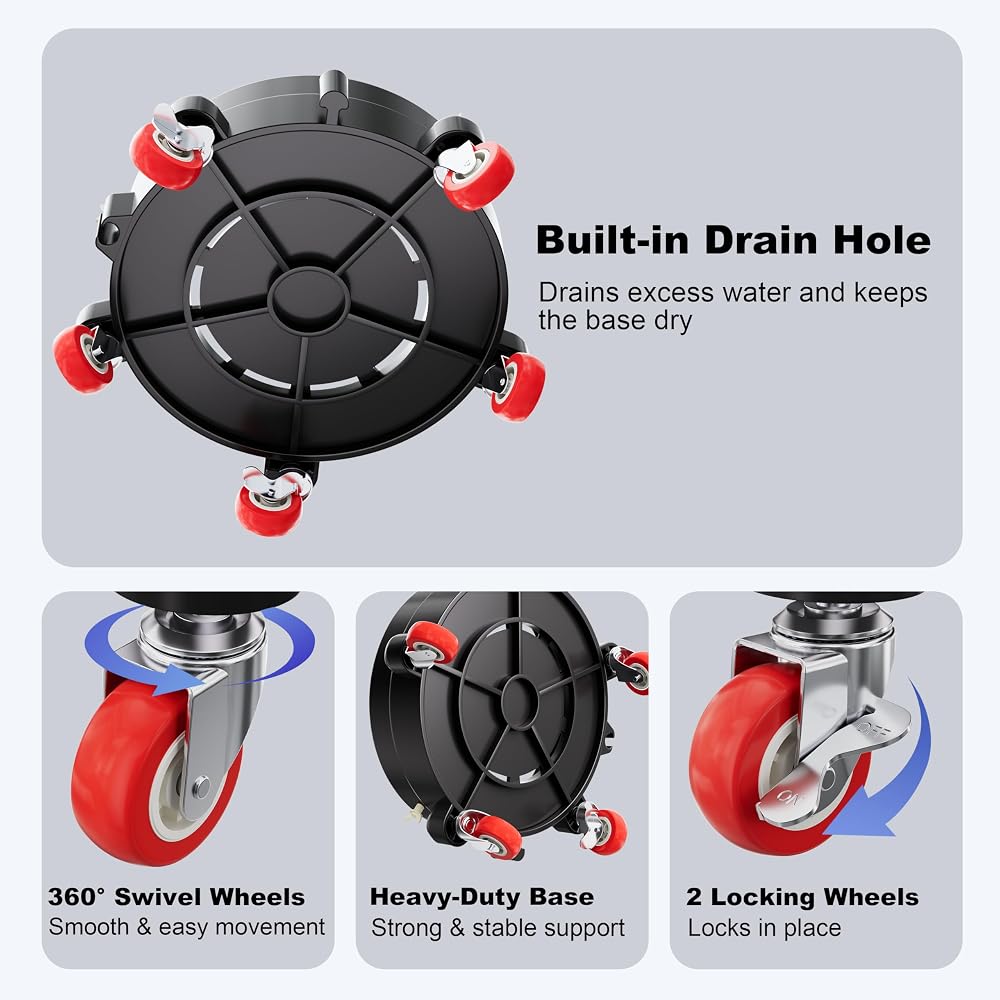 Built-in Drain Hole
Drains excess water and keeps the base dry

360° Swivel Wheels
Smooth & easy movement

Heavy-Duty Base
Strong & stable support

OFF
ON

2 Locking Wheels
Locks in place