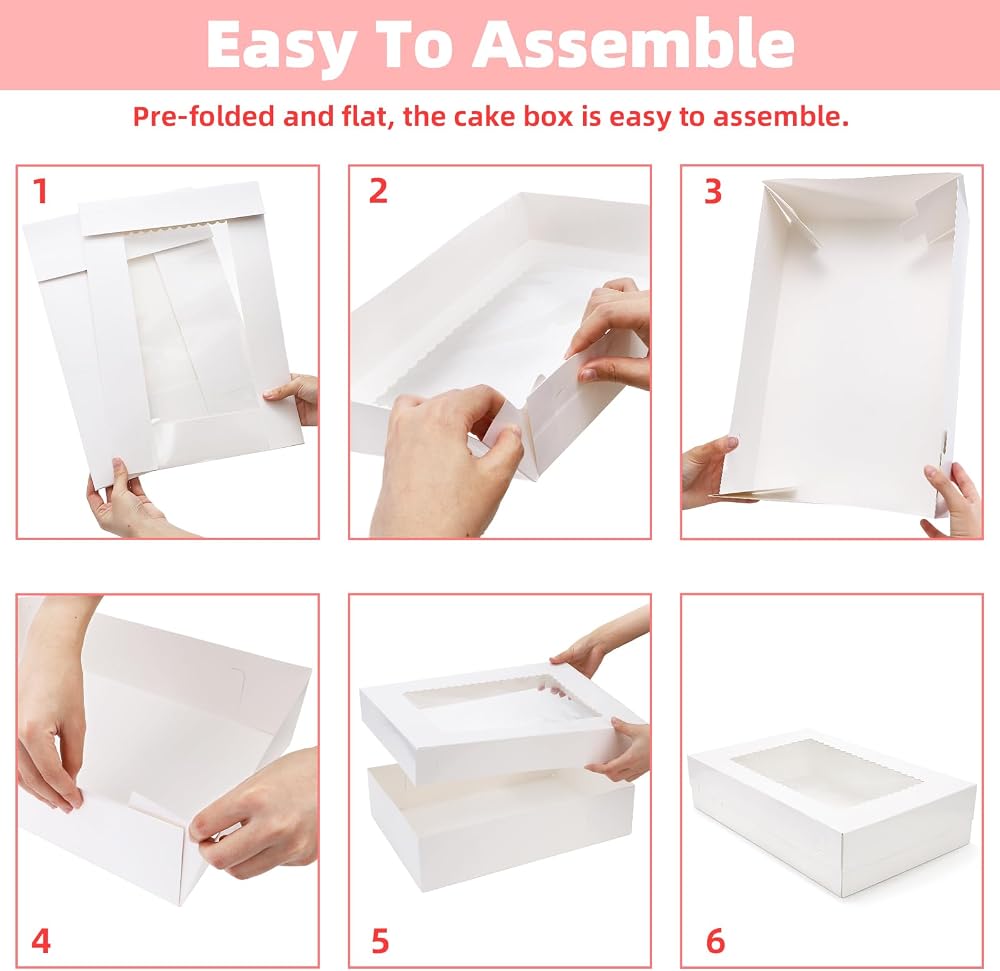 Easy To Assemble

Pre-folded and flat, the cake box is easy to assemble.

1

2

3

4

5

6