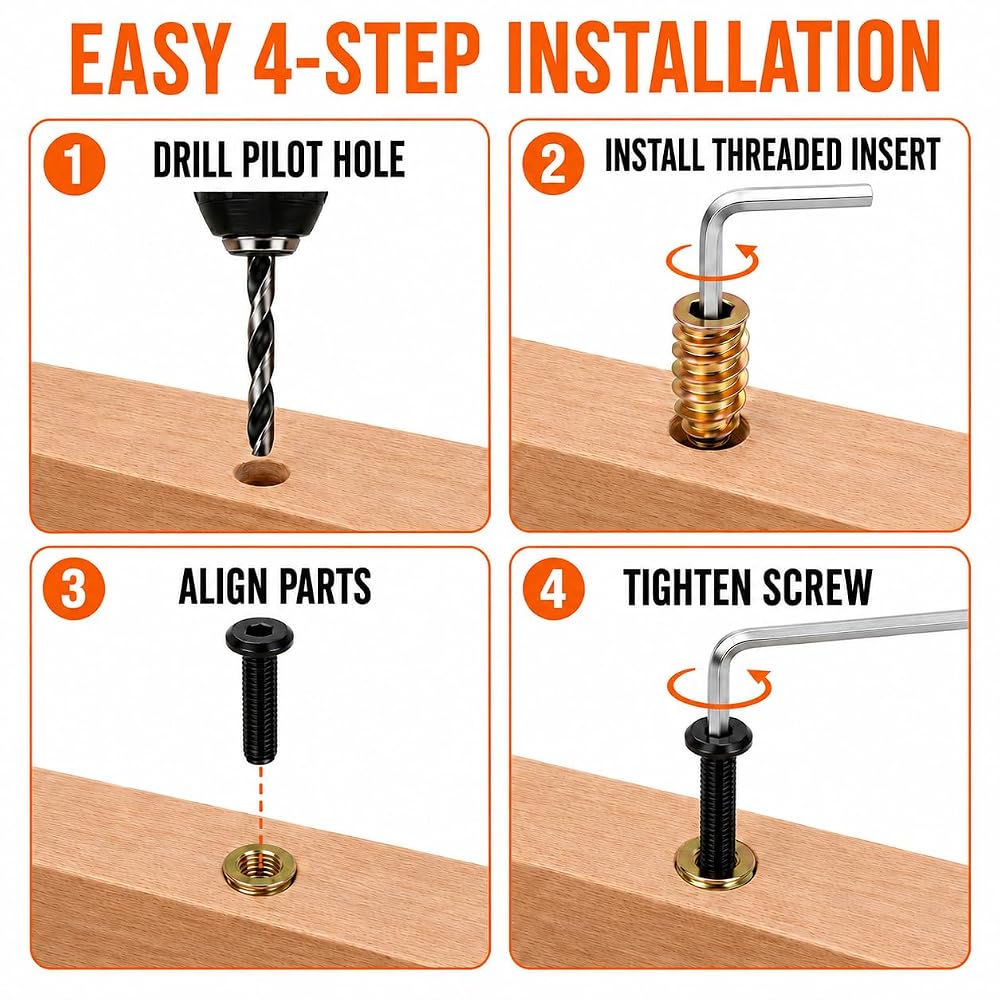 EASY 4-STEP INSTALLATION

1 DRILL PILOT HOLE

2 INSTALL THREADED INSERT

3 ALIGN PARTS

4 TIGHTEN SCREW