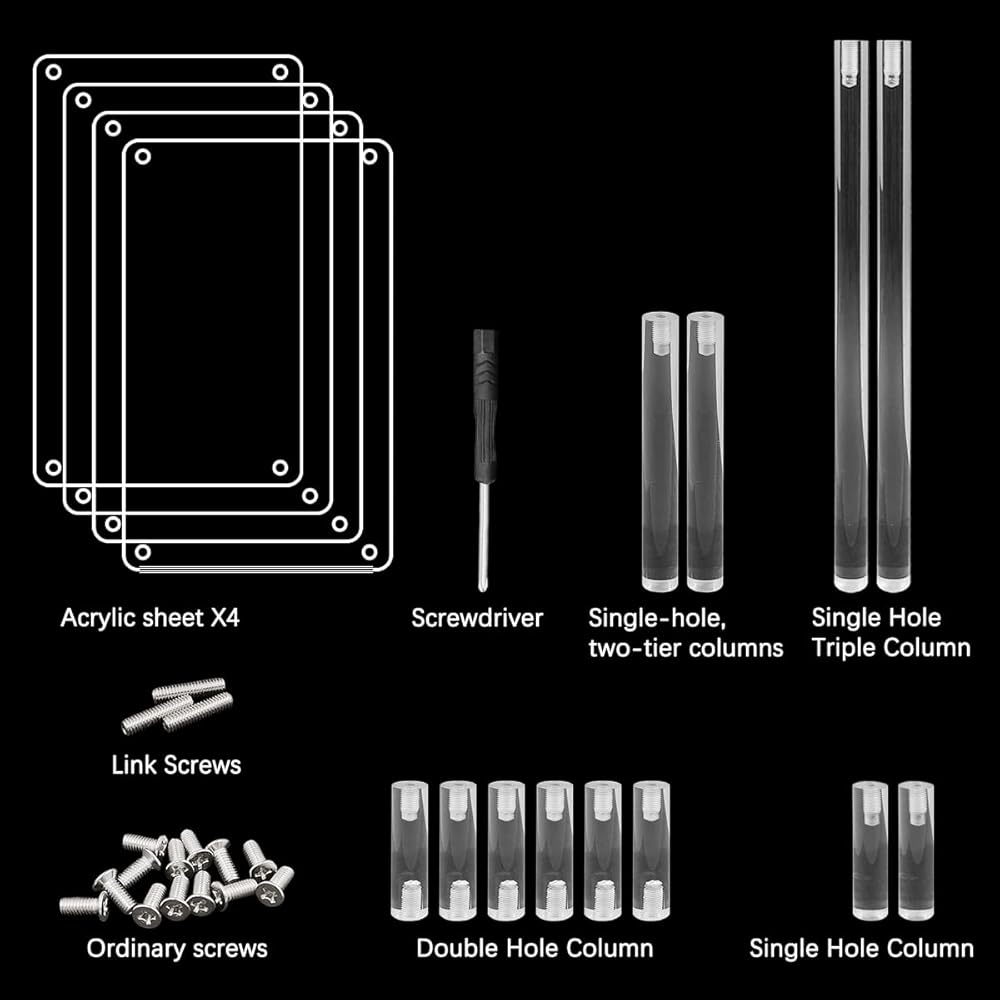 Acrylic sheet X4

Screwdriver

Single-hole, two-tier columns

Single Hole Triple Column

Link Screws

Ordinary screws

Double Hole Column

Single Hole Column