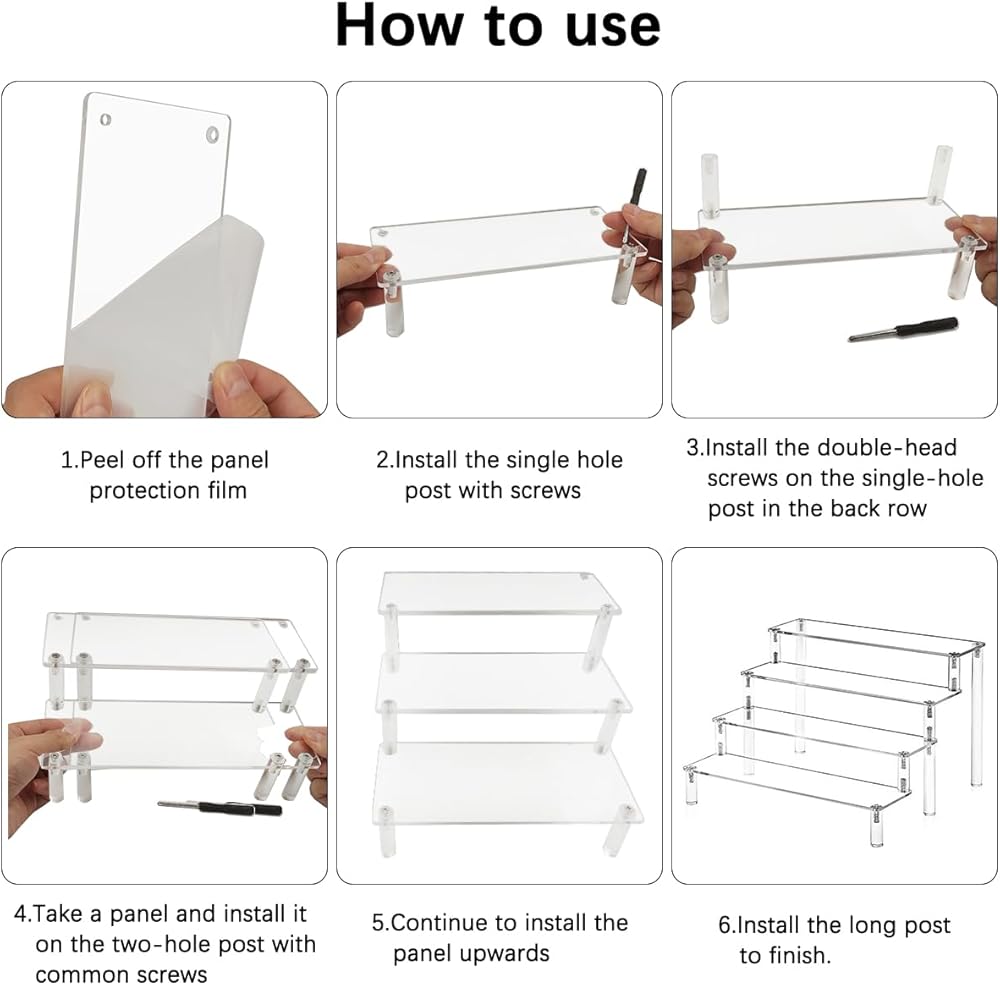 How to use

1.Peel off the panel protection film

2.Install the single hole post with screws

3.Install the double-head screws on the single-hole post in the back row

4.Take a panel and install it on the two-hole post with common screws

5.Continue to install the panel upwards

6.Install the long post to finish.