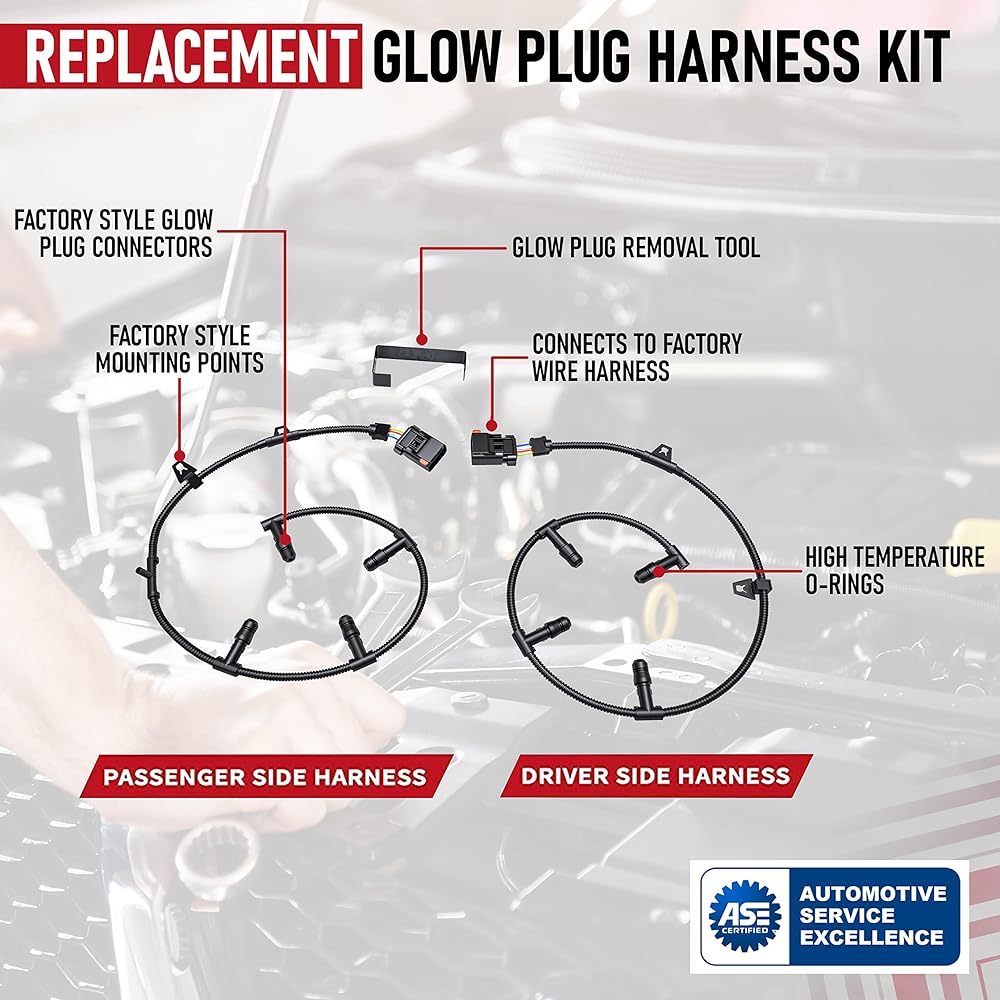 REPLACEMENT GLOW PLUG HARNESS KIT

FACTORY STYLE GLOW PLUG CONNECTORS

GLOW PLUG REMOVAL TOOL

FACTORY STYLE MOUNTING POINTS

CONNECTS TO FACTORY WIRE HARNESS

HIGH TEMPERATURE O-RINGS

PASSENGER SIDE HARNESS

DRIVER SIDE HARNESS

ASE CERTIFIED

AUTOMOTIVE SERVICE EXCELLENCE