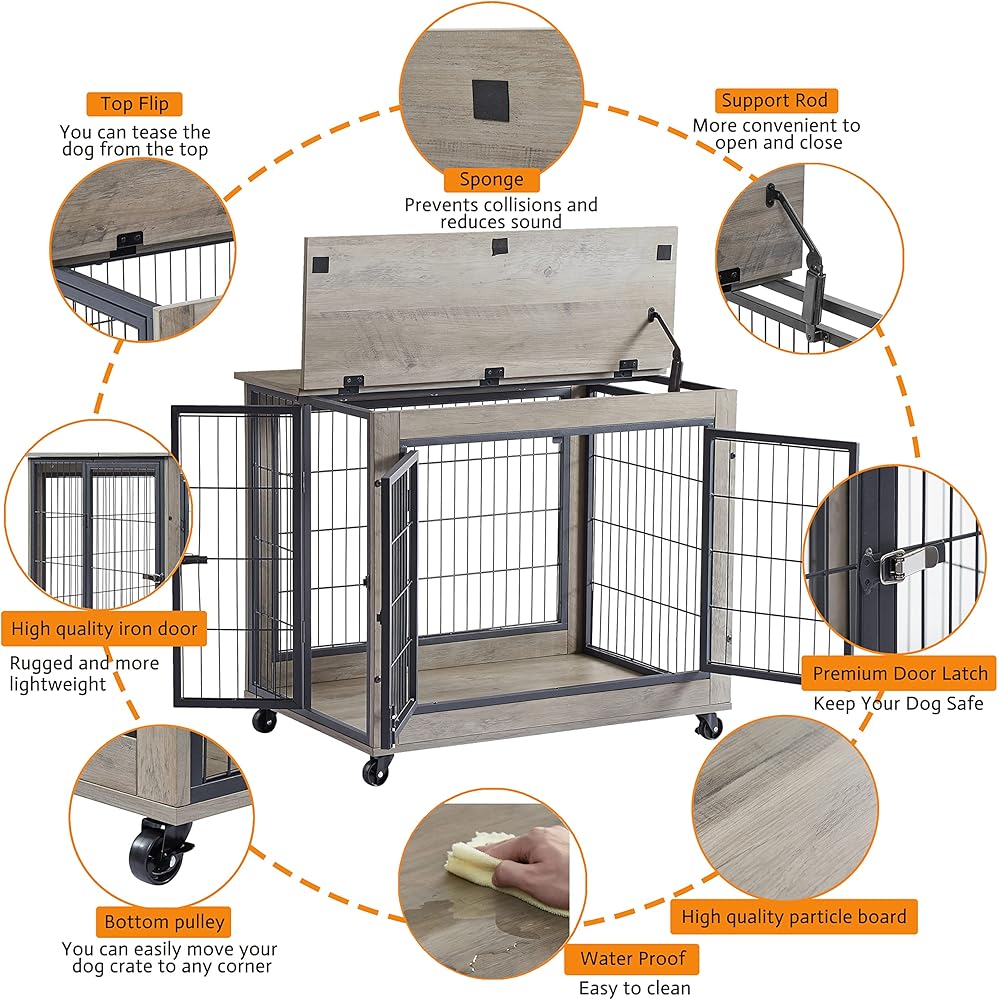 Top Flip
You can tease the dog from the top

Sponge
Prevents collisions and reduces sound

Support Rod
More convenient to open and close

High quality iron door
Rugged and more lightweight

Premium Door Latch
Keep Your Dog Safe

Bottom pulley
You can easily move your dog crate to any corner

Water Proof
Easy to clean

High quality particle board