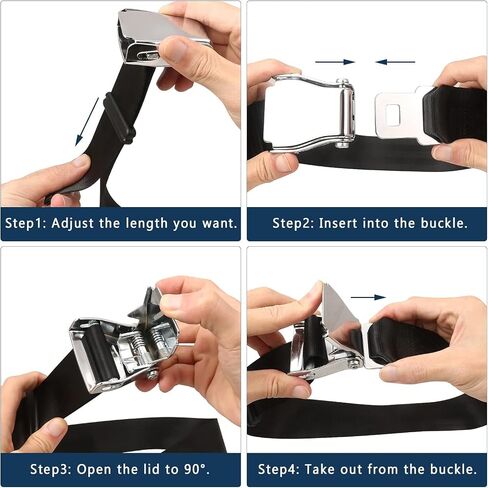 Step1: Adjust the length you want.

Step2: Insert into the buckle.

Step3: Open the lid to 90°.

Step4: Take out from the buckle.