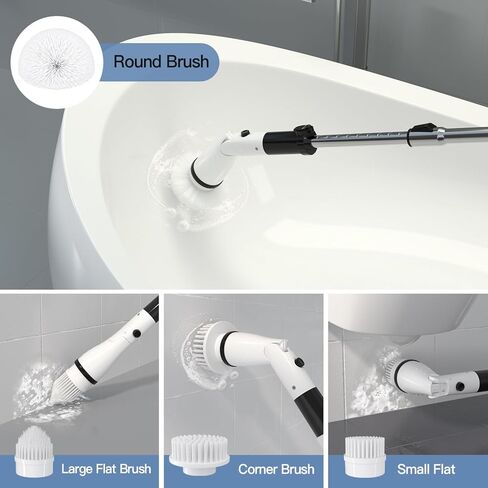 Round Brush

Large Flat Brush

Corner Brush

Small Flat