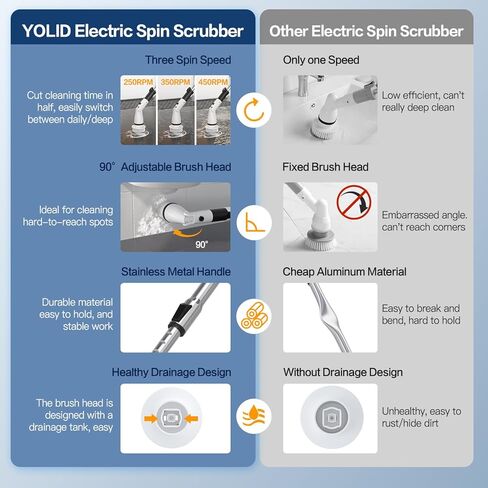 YOLID Electric Spin Scrubber

Three Spin Speed

250RPM 350RPM 450RPM

Cut cleaning time in half, easily switch between daily/deep

90° Adjustable Brush Head

Ideal for cleaning hard-to-reach spots

90°

Stainless Metal Handle

Durable material easy to hold, and stable work

Healthy Drainage Design

The brush head is designed with a drainage tank, easy

Other Electric Spin Scrubber

Only one Speed

Low efficient, can't really deep clean

Fixed Brush Head

Embarrassed angle. can't reach corners

Cheap Aluminum Material

Easy to break and bend, hard to hold

Without Drainage Design

Unhealthy, easy to rust/hide dirt