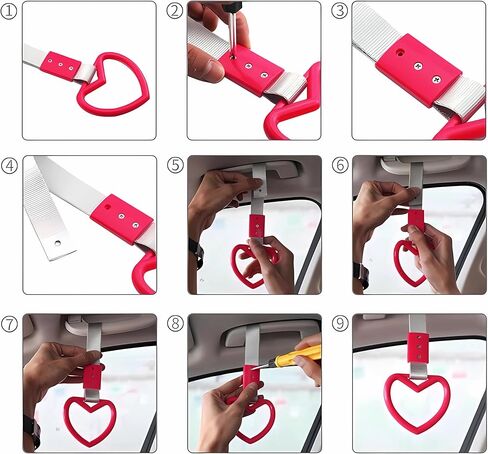 ①
②
③
④
⑤
⑥
⑦
⑧
⑨