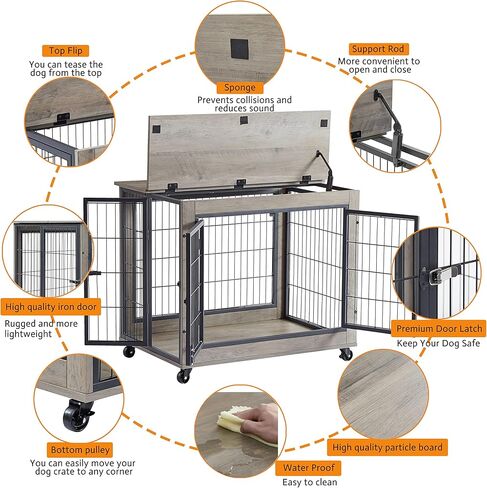 Top Flip
You can tease the dog from the top

Sponge
Prevents collisions and reduces sound

Support Rod
More convenient to open and close

High quality iron door
Rugged and more lightweight

Premium Door Latch
Keep Your Dog Safe

Bottom pulley
You can easily move your dog crate to any corner

Water Proof
Easy to clean

High quality particle board