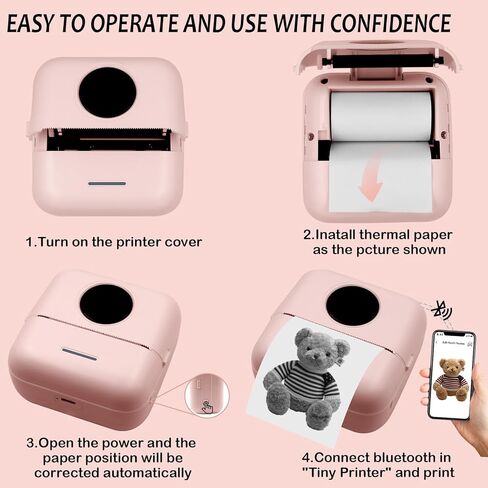 EASY TO OPERATE AND USE WITH CONFIDENCE

1.Turn on the printer cover

2.Inatall thermal paper as the pcture shown

3.Open the power and the paper position will be corrected automatically

4.Connect bluetooth in "Tiny Printer" and print