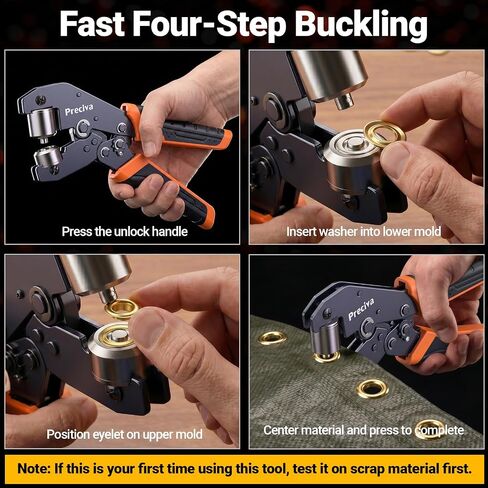 Fast Four-Step Buckling

Preciva

Press the unlock handle

Insert washer into lower mold

Position eyelet on upper mold

Preciva

Center material and press to complete

Note: If this is your first time using this tool, test it on scrap material first.