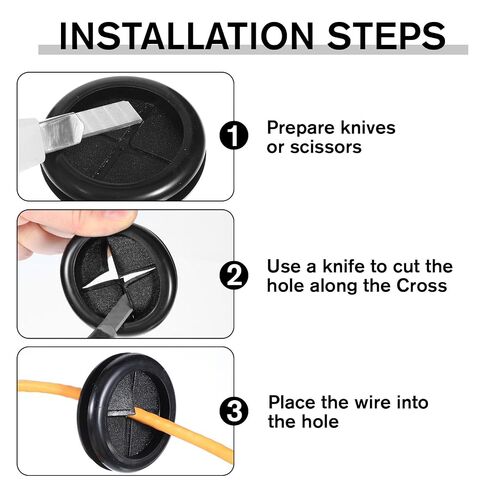 INSTALLATION STEPS

1 Prepare knives or scissors

2 Use a knife to cut the hole along the Cross

3 Place the wire into the hole