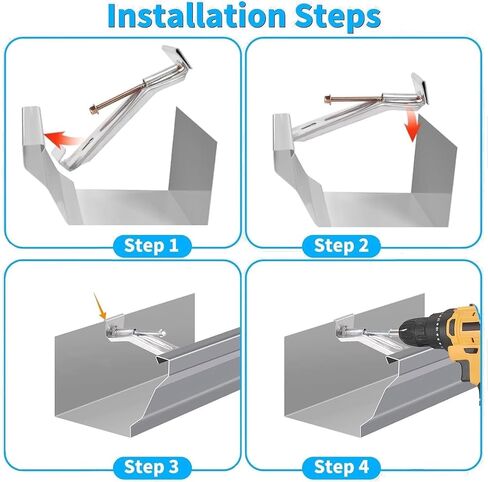 Installation Steps

Step 1

Step 2

Step 3

Step 4