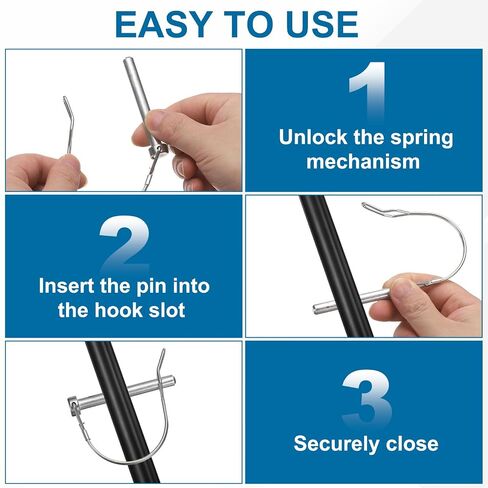 EASY TO USE

1

Unlock the spring mechanism

2

Insert the pin into the hook slot

3

Securely close