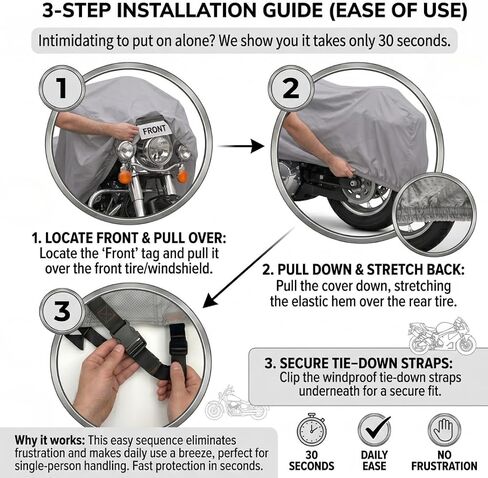 3-STEP INSTALLATION GUIDE (EASE OF USE)

Intimidating to put on alone? We show you it takes only 30 seconds.

1

FRONT

2

1. LOCATE FRONT & PULL OVER: Locate the 'Front' tag and pull it over the front tire/windshield.

2. PULL DOWN & STRETCH BACK: Pull the cover down, stretching the elastic hem over the rear tire.

3

3. SECURE TIE–DOWN STRAPS: Clip the windproof tie-down straps underneath for a secure fit.

Why it works: This easy sequence eliminates frustration and makes daily use a breeze, perfect for single-person handling. Fast protection in seconds.

30 SECONDS

DAILY EASE

NO FRUSTRATION