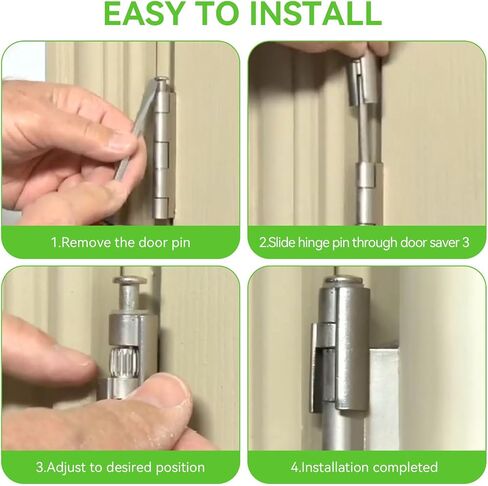 EASY TO INSTALL

1.Remove the door pin

2.Slide hinge pin through door saver 3

3.Adjust to desired position

4.Installation completed