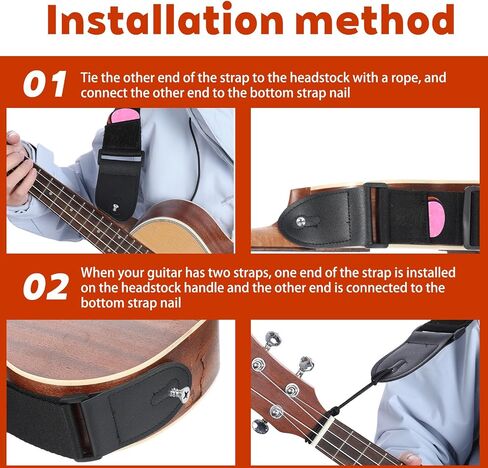 Installation method

01 Tie the other end of the strap to the headstock with a rope, and connect the other end to the bottom strap nail

02 When your guitar has two straps, one end of the strap is installed on the headstock handle and the other end is connected to the bottom strap nail