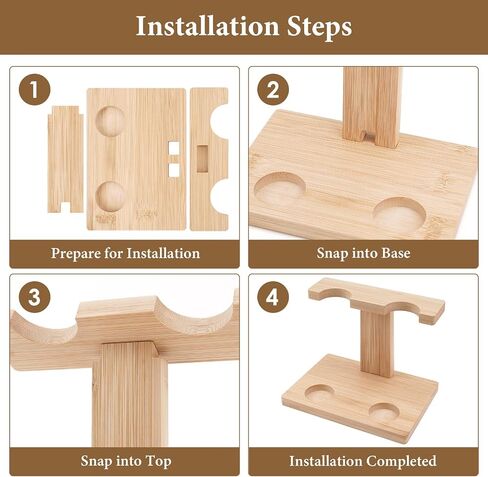 Installation Steps

1

Prepare for Installation

2

Snap into Base

3

Snap into Top

4

Installation Completed