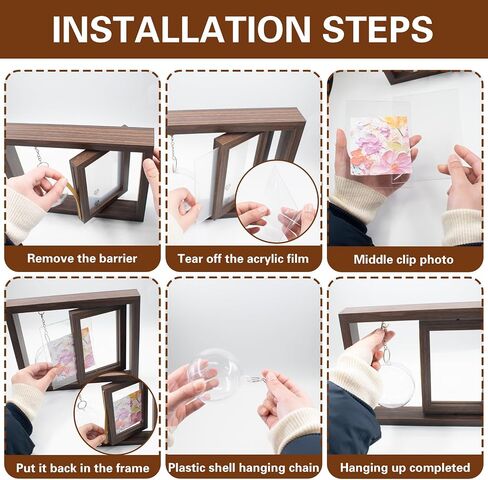 INSTALLATION STEPS

Remove the barrier

Tear off the acrylic film

Middle clip photo

Put it back in the frame

Plastic shell hanging chain

Hanging up completed