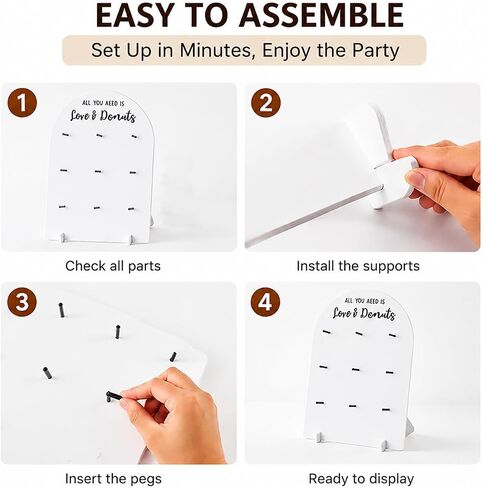 EASY TO ASSEMBLE

Set Up in Minutes, Enjoy the Party

1

ALL YOU AEED IS

Love & Donuts

Check all parts

2

Install the supports

3

Insert the pegs

4

ALL YOU AEED IS

Love & Donuts

Ready to display