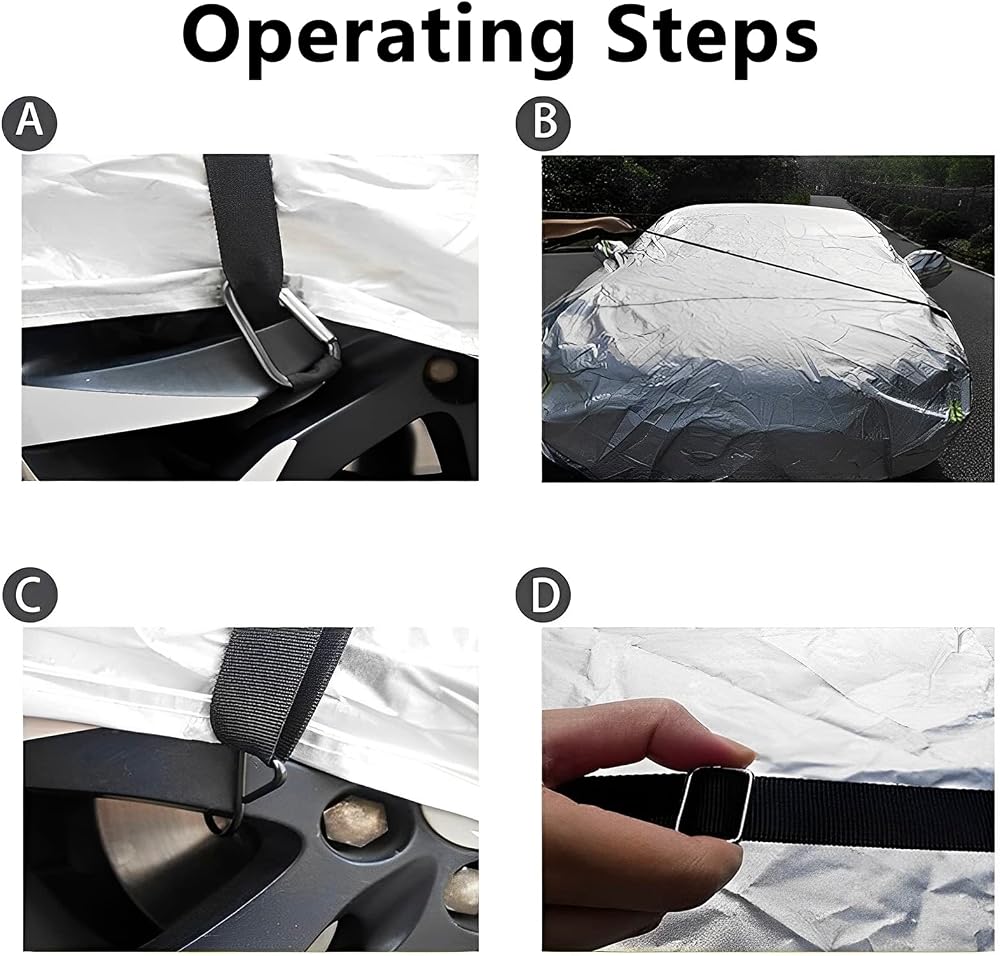 Operating Steps

A

B

C

D