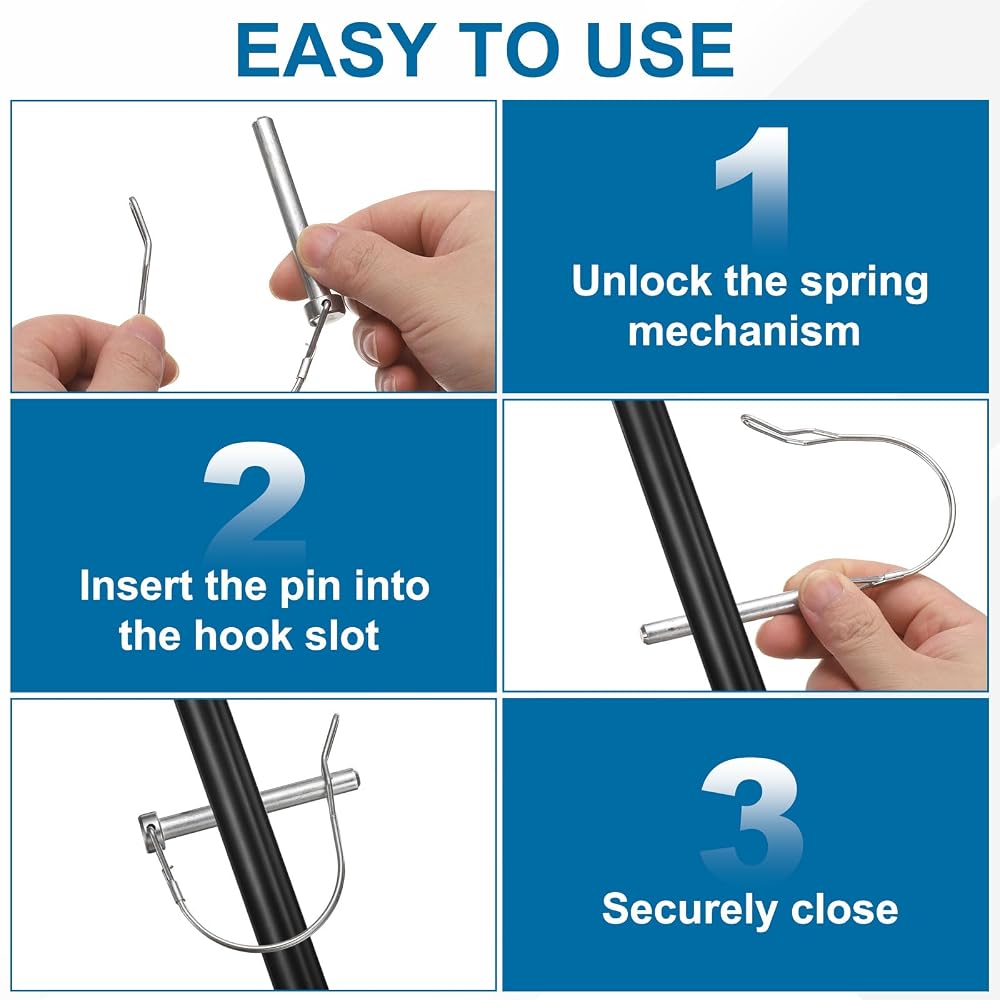 EASY TO USE

1

Unlock the spring mechanism

2

Insert the pin into the hook slot

3

Securely close