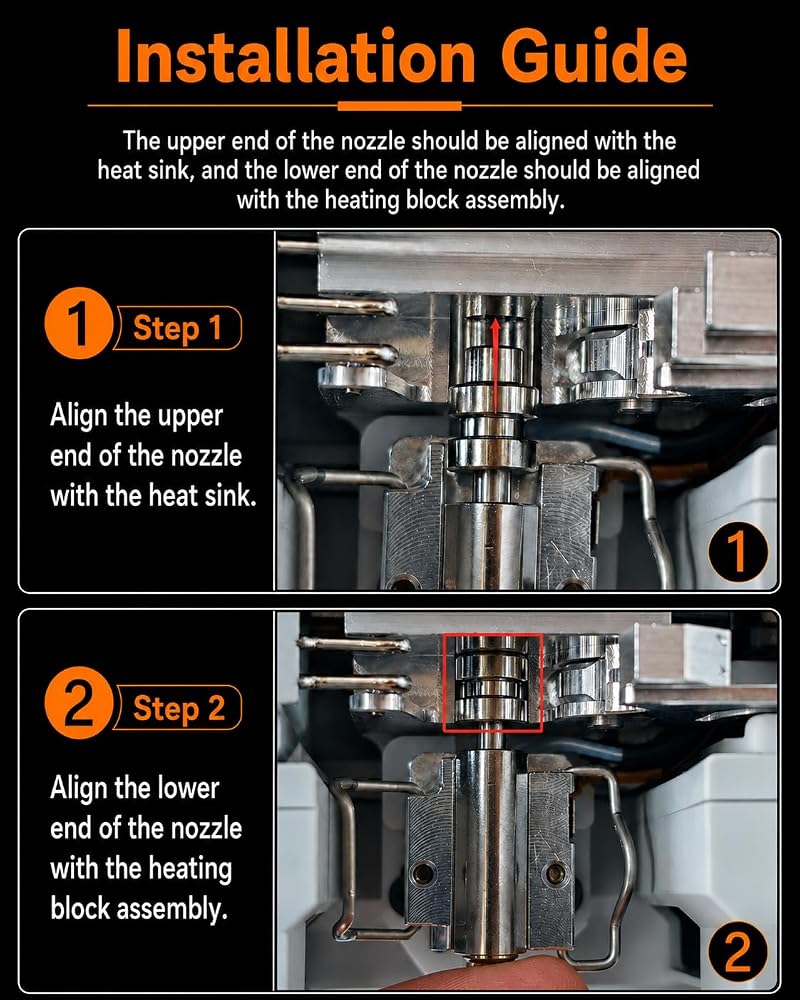 Installation Guide

The upper end of the nozzle should be aligned with the heat sink, and the lower end of the nozzle should be aligned with the heating block assembly.

1 Step 1

Align the upper end of the nozzle with the heat sink.

1

2 Step 2

Align the lower end of the nozzle with the heating block assembly.

2