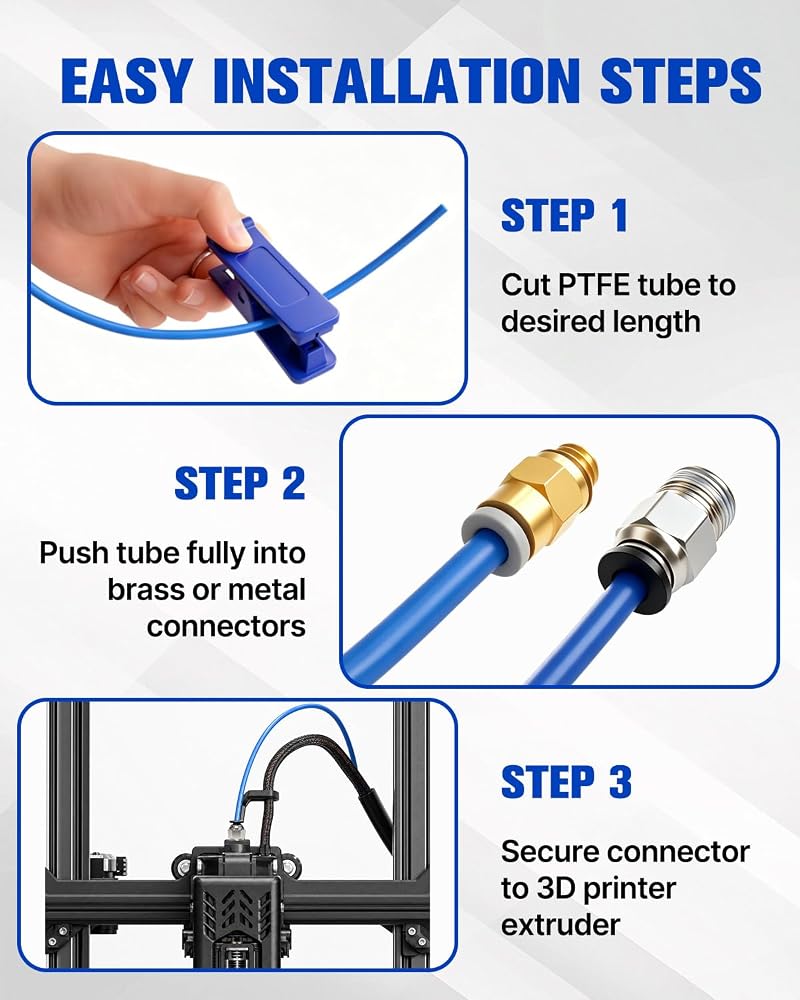 EASY INSTALLATION STEPS

STEP 1

Cut PTFE tube to desired length

STEP 2

Push tube fully into brass or metal connectors

STEP 3

Secure connector to 3D printer extruder