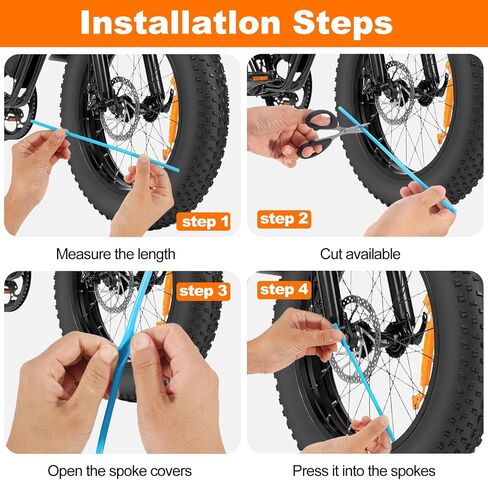 Installatlon Steps

step 1

Measure the length

step 2

Cut available

step 3

Open the spoke covers

step 4

Press it into the spokes