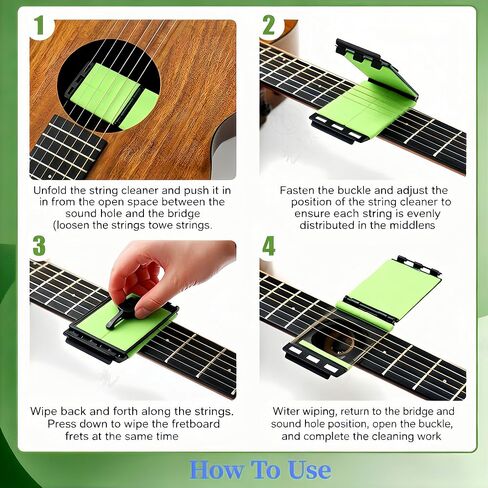 1

Unfold the string cleaner and push it in in from the open space between the sound hole and the bridge (loosen the strings towe strings.

2

Fasten the buckle and adjust the position of the string cleaner to ensure each string is evenly distributed in the middlens

3

Wipe back and forth along the strings. Press down to wipe the fretboard frets at the same time

4

Witer wiping, return to the bridge and sound hole position, open the buckle, and complete the cleaning work

How To Use