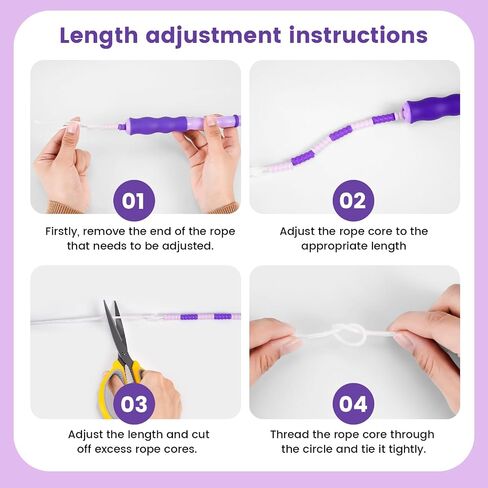 Length adjustment instructions

01

Firstly, remove the end of the rope that needs to be adjusted.

02

Adjust the rope core to the appropriate length

03

Adjust the length and cut off excess rope cores.

04

Thread the rope core through the circle and tie it tightly.